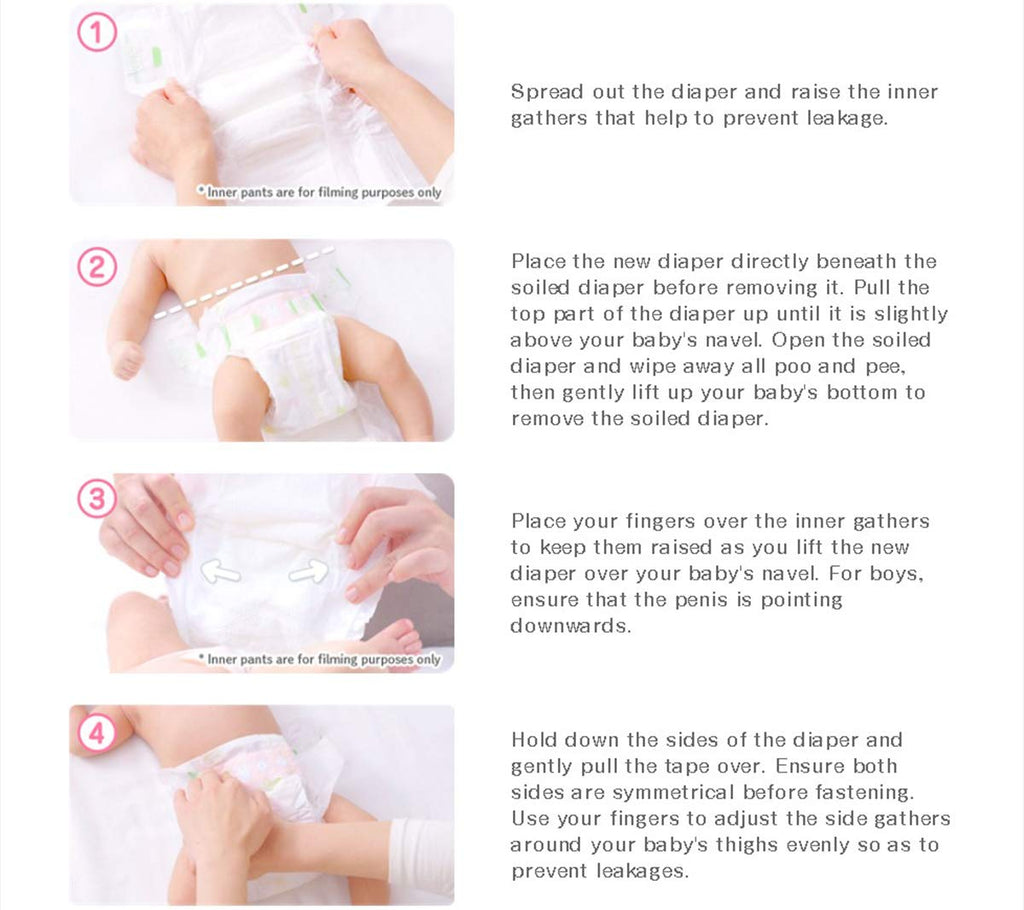 1

* Inner pants are for filming purposes only

Spread out the diaper and raise the inner gathers that help to prevent leakage.

2

Place the new diaper directly beneath the soiled diaper before removing it. Pull the top part of the diaper up until it is slightly above your baby's navel. Open the soiled diaper and wipe away all poo and pee, then gently lift up your baby's bottom to remove the soiled diaper.

3

* Inner pants are for filming purposes only

Place your fingers over the inner gathers to keep them raised as you lift the new diaper over your baby's navel. For boys, ensure that the penis is pointing downwards.

4

Hold down the sides of the diaper and gently pull the tape over. Ensure both sides are symmetrical before fastening. Use your fingers to adjust the side gathers around your baby's thighs evenly so as to prevent leakages.